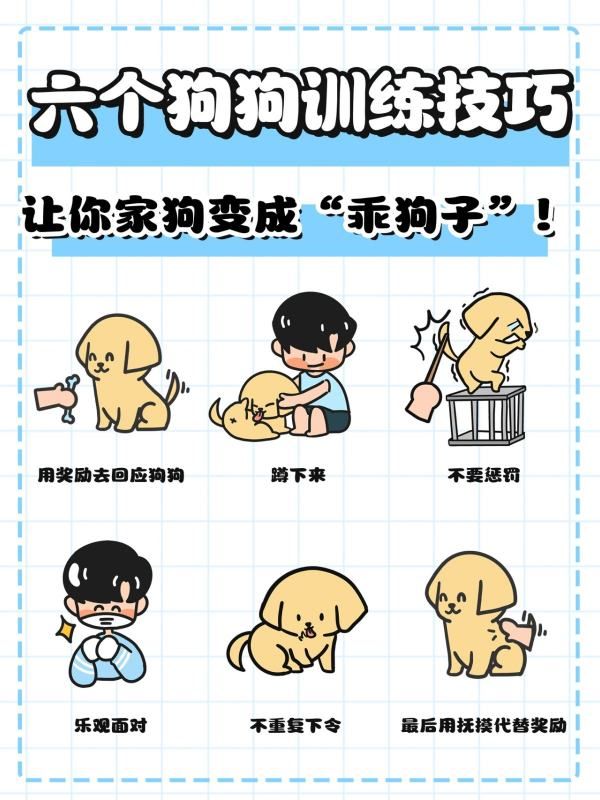 六个狗狗训练技巧

让你家狗变成“乖狗子”！

用奖励去回应狗狗

蹲下来

不要惩罚

乐观面对

不重复下令

最后用抚摸代替奖励