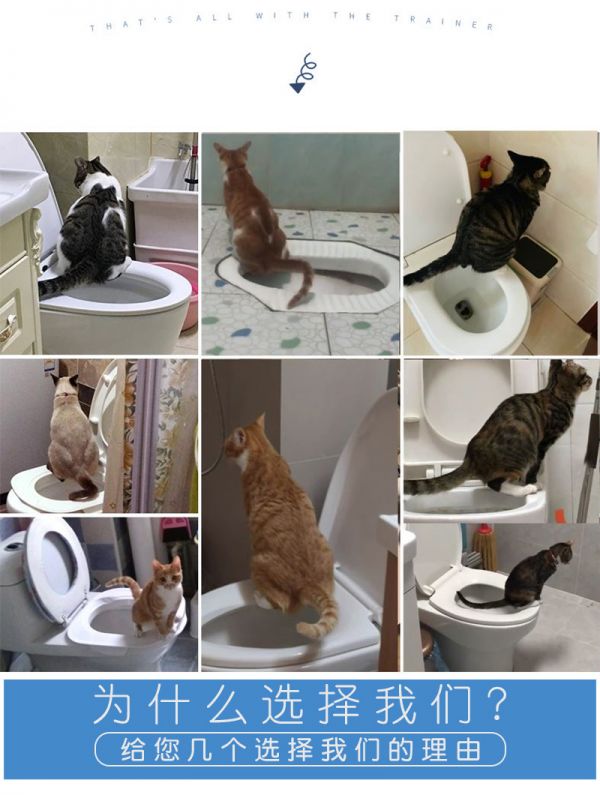 THAT'S ALL WITH THE TRAINER

为什么选择我们？

给您几个选择我们的理由