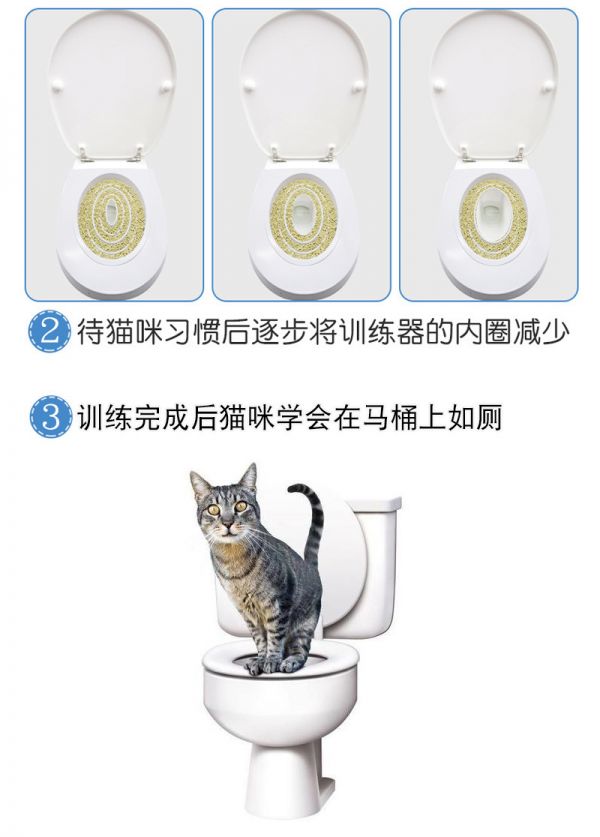 2 待猫咪习惯后逐步将训练器的内圈减少

3 训练完成后猫咪学会在马桶上如厕