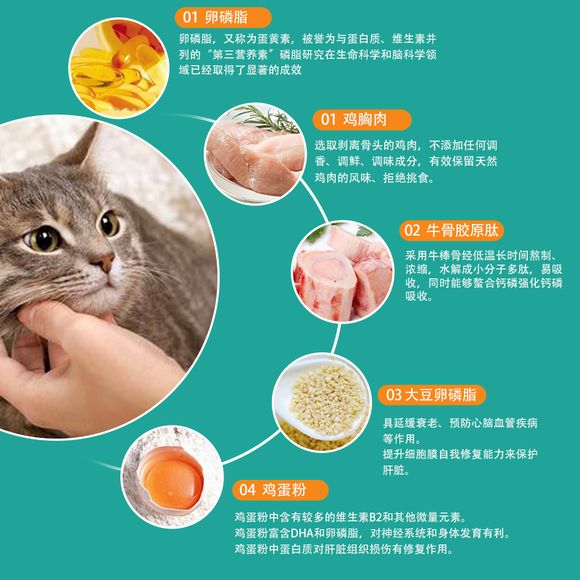 01 卵磷脂

卵磷脂，又称为蛋黄素，被誉为与蛋白质、维生素并列的“第三营养素”磷脂研究在生命科学和脑科学领域已经取得了显著的成效

01 鸡胸肉

选取剥离骨头的鸡肉，不添加任何调香、调鲜、调味成分，有效保留天然鸡肉的风味、拒绝挑食。

02 牛骨胶原肽

采用牛棒骨经低温长时间熬制、浓缩，水解成小分子多肽，易吸收，同时能够螯合钙磷强化钙磷吸收。

03 大豆卵磷脂

具延缓衰老、预防心脑血管疾病等作用。
提升细胞膜自我修复能力来保护肝脏。

04 鸡蛋粉

鸡蛋粉中含有较多的维生素B2和其他微量元素。
鸡蛋粉富含DHA和卵磷脂，对神经系统和身体发育有利。
鸡蛋粉中蛋白质对肝脏组织损伤有修复作用。