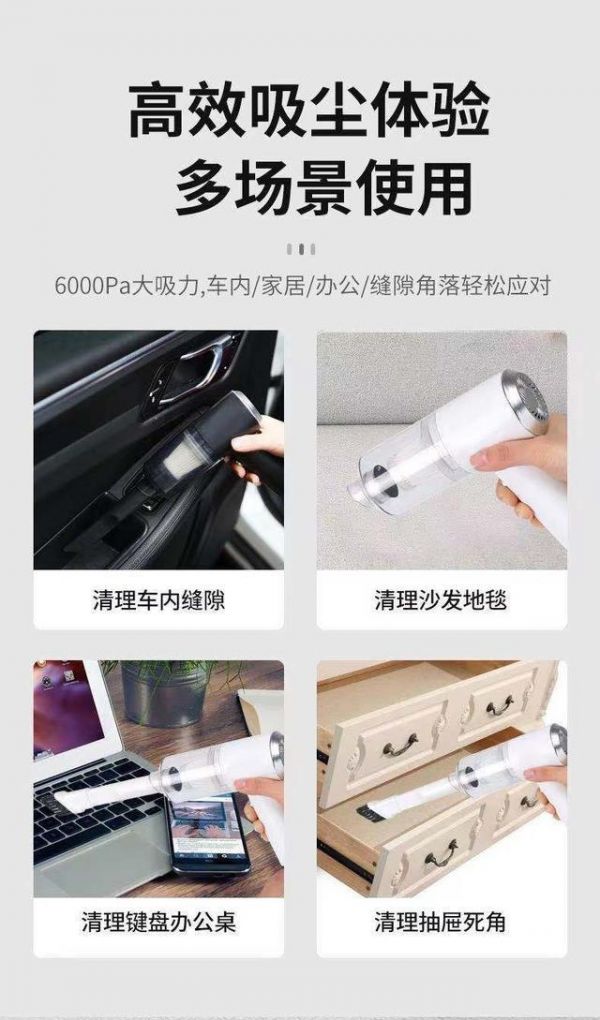 高效吸尘体验
多场景使用

6000Pa大吸力,车内/家居/办公/缝隙角落轻松应对

清理车内缝隙

清理沙发地毯

清理键盘办公桌

清理抽屉死角