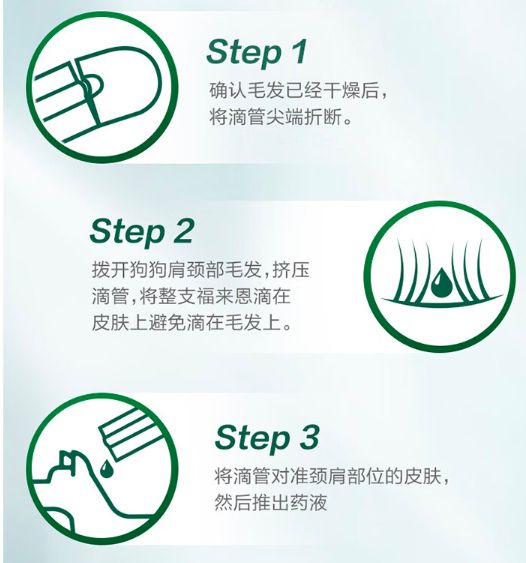 Step 1
确认毛发已经干燥后，将滴管尖端折断。

Step 2
拨开狗狗肩颈部毛发，挤压滴管，将整支福来恩滴在皮肤上避免滴在毛发上。

Step 3
将滴管对准颈肩部位的皮肤，然后推出药液