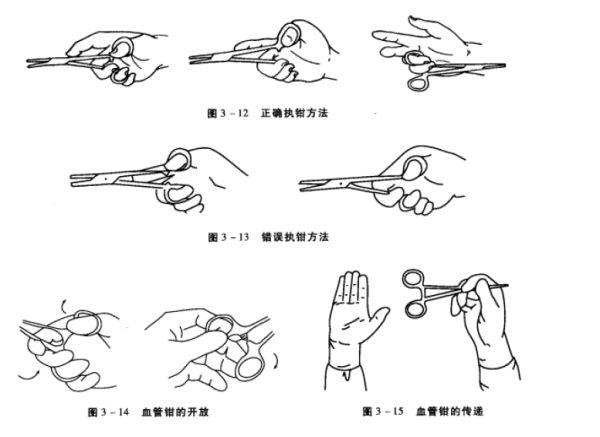 图 3－12　正确执钳方法

图 3－13　错误执钳方法

图 3－14　血管钳的开放

图 3－15　血管钳的传递