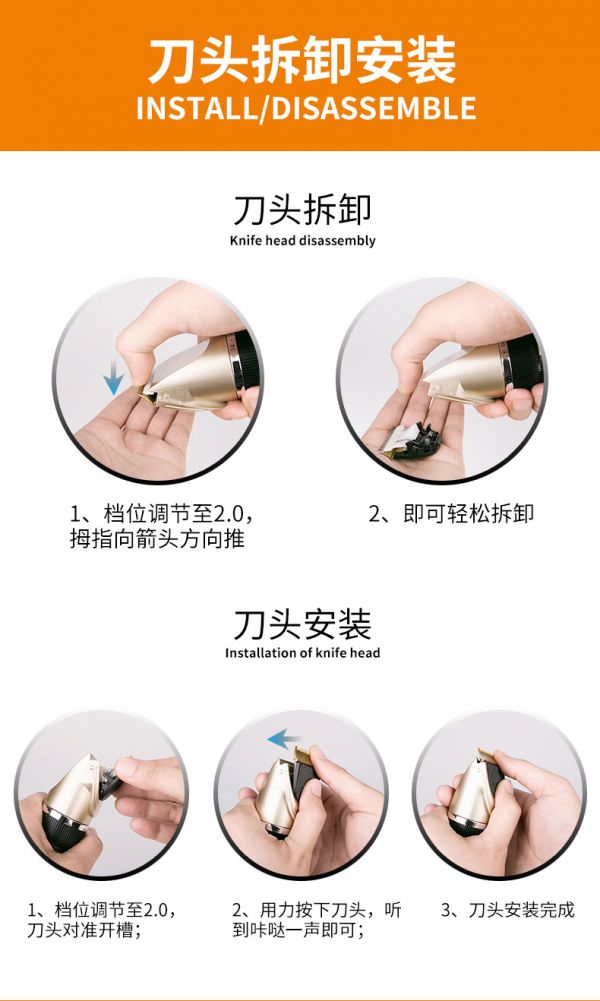 刀头拆卸安装
INSTALL/DISASSEMBLE

刀头拆卸
Knife head disassembly

1、档位调节至2.0，拇指向箭头方向推

2、即可轻松拆卸

刀头安装
Installation of knife head

1、档位调节至2.0，刀头对准开槽；

2、用力按下刀头，听到咔哒一声即可；

3、刀头安装完成