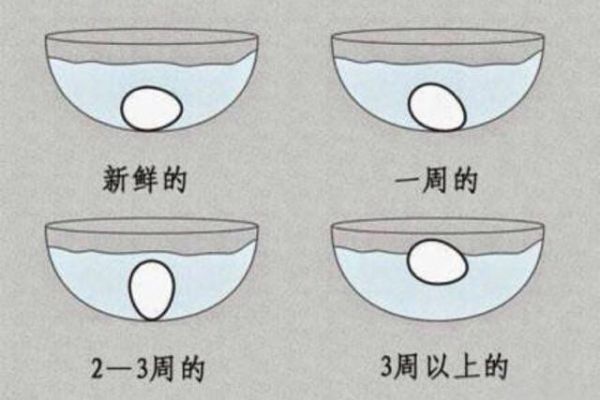 新鲜的

一周的

2—3周的

3周以上的