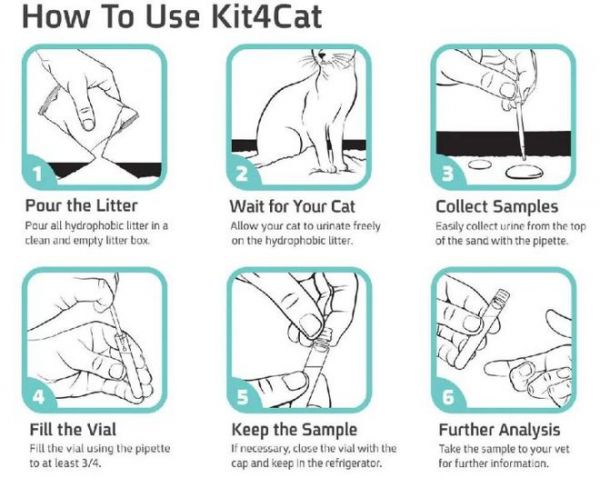 How To Use Kit4Cat

1
Pour the Litter
Pour all hydrophobic litter in a clean and empty litter box.

2
Wait for Your Cat
Allow your cat to urinate freely on the hydrophobic litter.

3
Collect Samples
Easily collect urine from the top of the sand with the pipette.

4
Fill the Vial
Fill the vial using the pipette to at least 3/4.

5
Keep the Sample
If necessary, close the vial with the cap and keep in the refrigerator.

6
Further Analysis
Take the sample to your vet for further information.