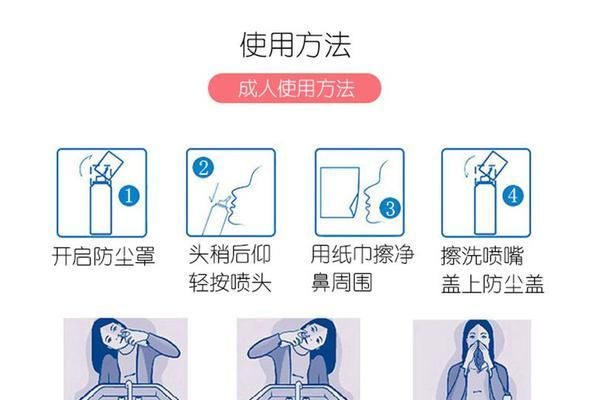 使用方法

成人使用方法

1
开启防尘罩

2
头稍后仰
轻按喷头

3
用纸巾擦净
鼻周围

4
擦洗喷嘴
盖上防尘盖