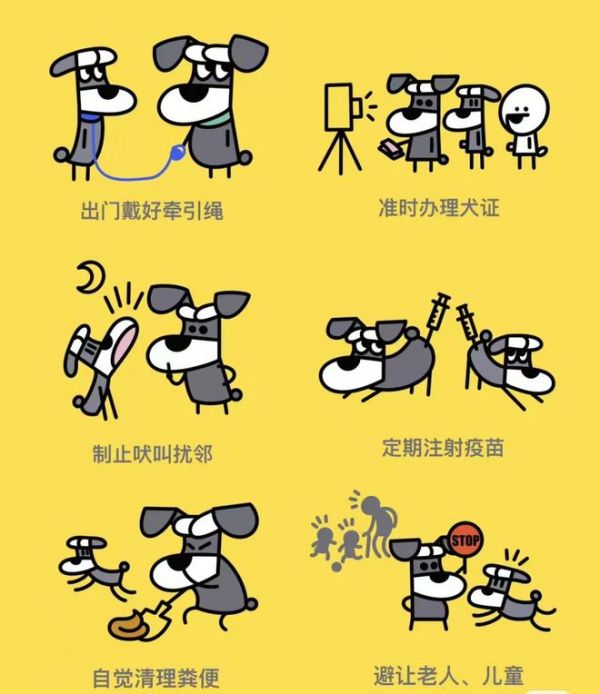 出门戴好牵引绳

准时办理犬证

制止吠叫扰邻

定期注射疫苗

自觉清理粪便

STOP

避让老人、儿童