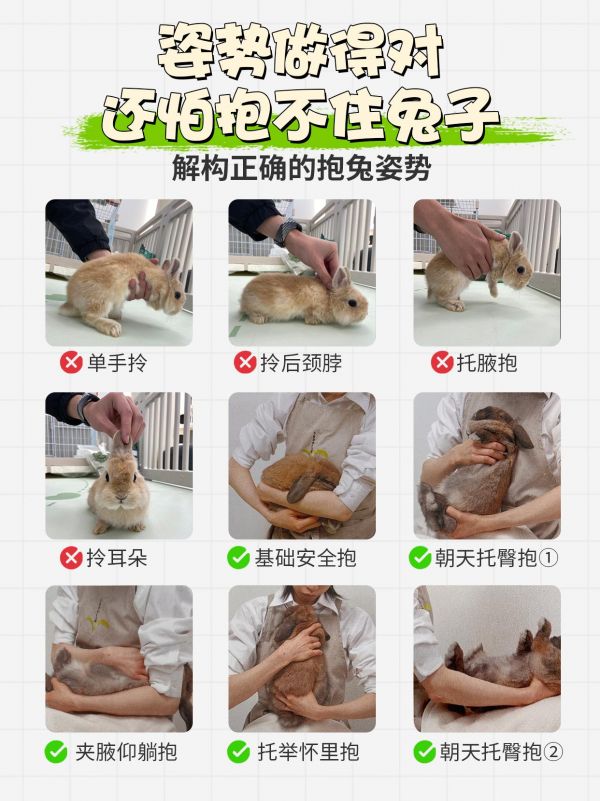 姿势做得对
还怕抱不住兔子

解构正确的抱兔姿势

单手拎

拎后颈脖

托腋抱

拎耳朵

基础安全抱

朝天托臀抱①

夹腋仰躺抱

托举怀里抱

朝天托臀抱②