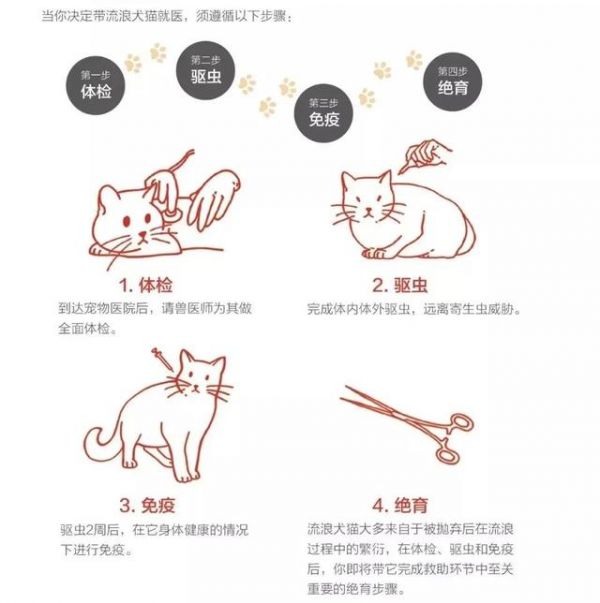 当你决定带流浪犬猫就医，须遵循以下步骤：

第一步
体检

第二步
驱虫

第三步
免疫

第四步
绝育

1. 体检
到达宠物医院后，请兽医师为其做全面体检。

2. 驱虫
完成体内体外驱虫，远离寄生虫威胁。

3. 免疫
驱虫2周后，在它身体健康的情况下进行免疫。

4. 绝育
流浪犬猫大多来自于被抛弃后在流浪过程中的繁衍，在体检、驱虫和免疫后，你即将带它完成救助环节中至关重要的绝育步骤。