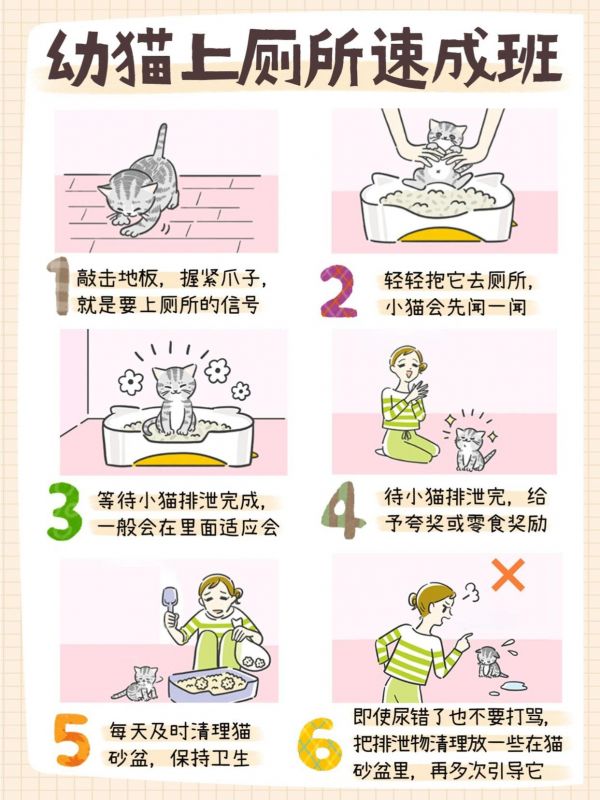 幼猫上厕所速成班

1 敲击地板，握紧爪子，就是要上厕所的信号

2 轻轻抱它去厕所，小猫会先闻一闻

3 等待小猫排泄完成，一般会在里面适应会

4 待小猫排泄完，给予夸奖或零食奖励

5 每天及时清理猫砂盆，保持卫生

6 即使尿错了也不要打骂，把排泄物清理放一些在猫砂盆里，再多次引导它