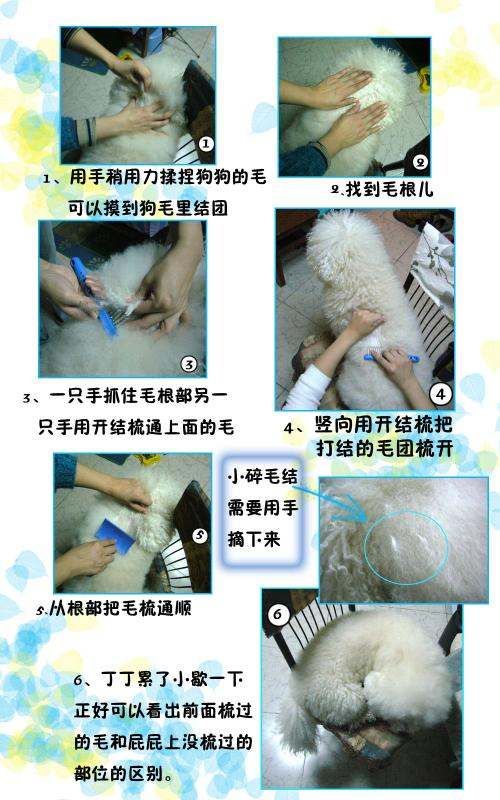 ①

1、用手稍用力揉捏狗狗的毛可以摸到狗毛里结团

②

2.找到毛根儿

③

3、一只手抓住毛根部另一只手用开结梳通上面的毛

④

4、竖向用开结梳把打结的毛团梳开

⑤

5.从根部把毛梳通顺

小碎毛结需要用手摘下来

⑥

6、丁丁累了小歇一下正好可以看出前面梳过的毛和屁屁上没梳过的部位的区别。