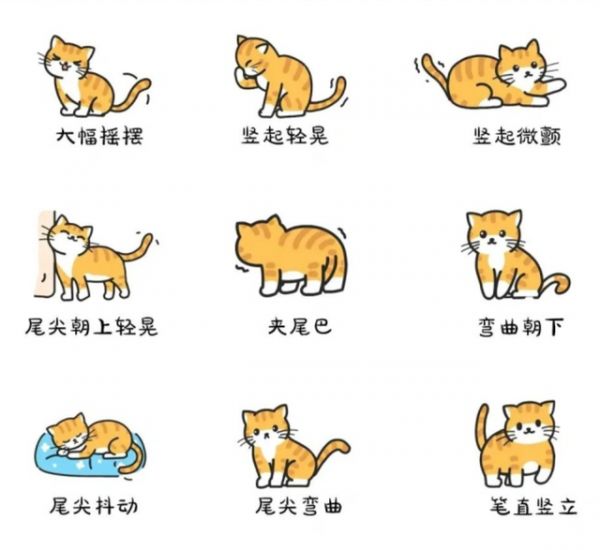 大幅摇摆

竖起轻晃

竖起微颤

尾尖朝上轻晃

夹尾巴

弯曲朝下

尾尖抖动

尾尖弯曲

笔直竖立