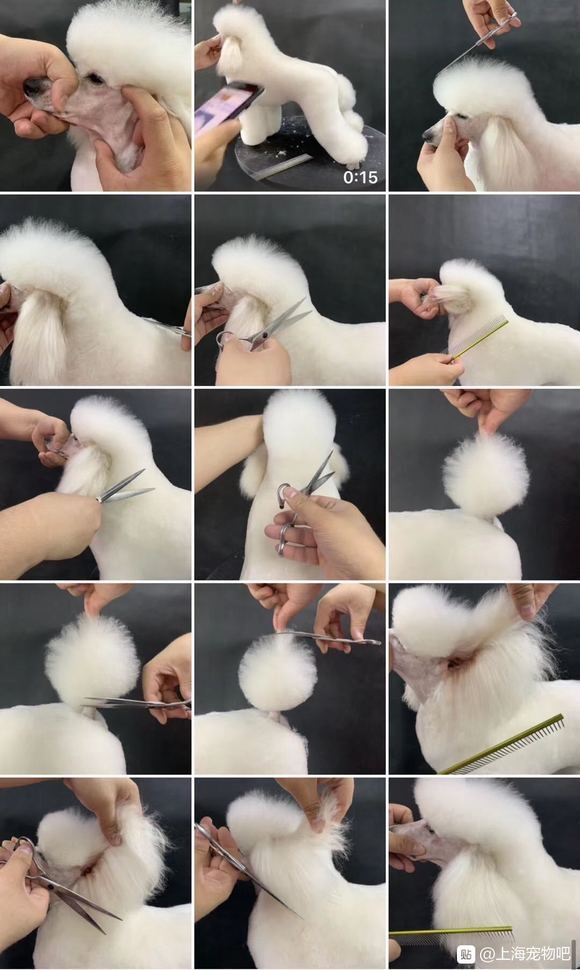 0:15

@上海宠物吧