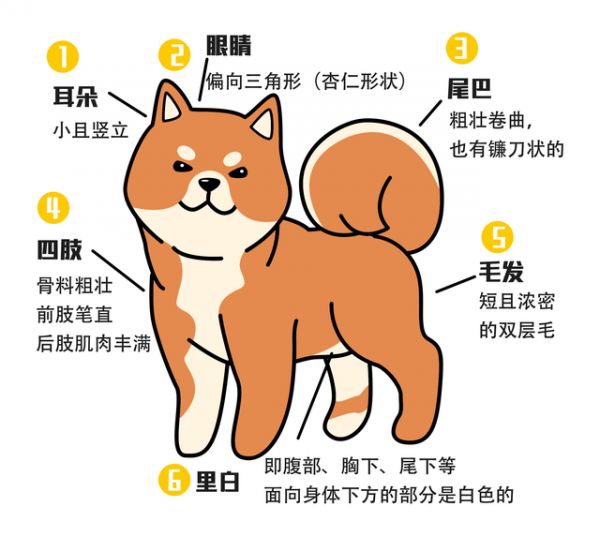 1
耳朵
小且竖立

2
眼睛
偏向三角形（杏仁形状）

3
尾巴
粗壮卷曲，
也有镰刀状的

4
四肢
骨料粗壮
前肢笔直
后肢肌肉丰满

5
毛发
短且浓密
的双层毛

6
里白
即腹部、胸下、尾下等
面向身体下方的部分是白色的