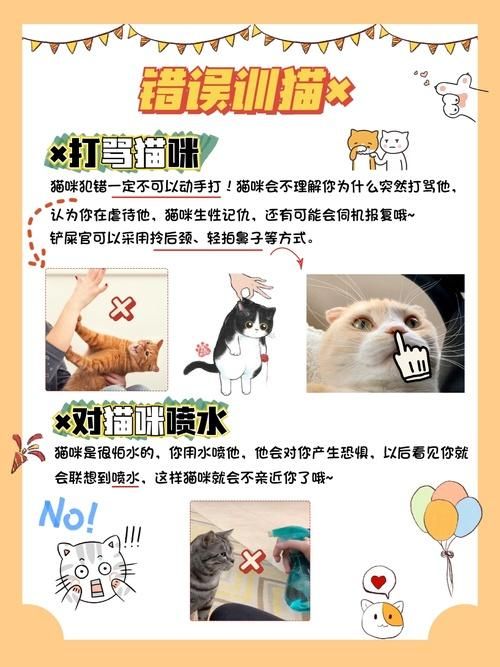 错误训猫×

×打骂猫咪

猫咪犯错一定不可以动手打！猫咪会不理解你为什么突然打骂他，认为你在虐待他，猫咪生性记仇，还有可能会伺机报复哦~
铲屎官可以采用拎后颈、轻拍鼻子等方式。

×对猫咪喷水

猫咪是很怕水的，你用水喷他，他会对你产生恐惧，以后看见你就会联想到喷水，这样猫咪就会不亲近你了哦~

No!

!!!