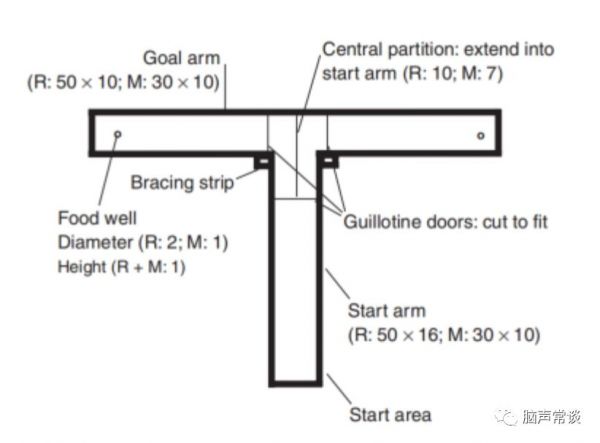 Goal arm
(R: 50 × 10; M: 30 × 10)

Central partition: extend into start arm (R: 10; M: 7)

Bracing strip

Food well
Diameter (R: 2; M: 1)
Height (R + M: 1)

Guillotine doors: cut to fit

Start arm
(R: 50 × 16; M: 30 × 10)

Start area

脑声常谈