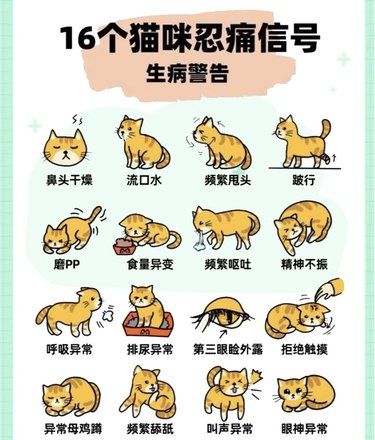 16个猫咪忍痛信号
生病警告

鼻头干燥
流口水
频繁甩头
跛行

磨PP
食量异变
频繁呕吐
精神不振

呼吸异常
排尿异常
第三眼睑外露
拒绝触摸

异常母鸡蹲
频繁舔舐
叫声异常
眼神异常