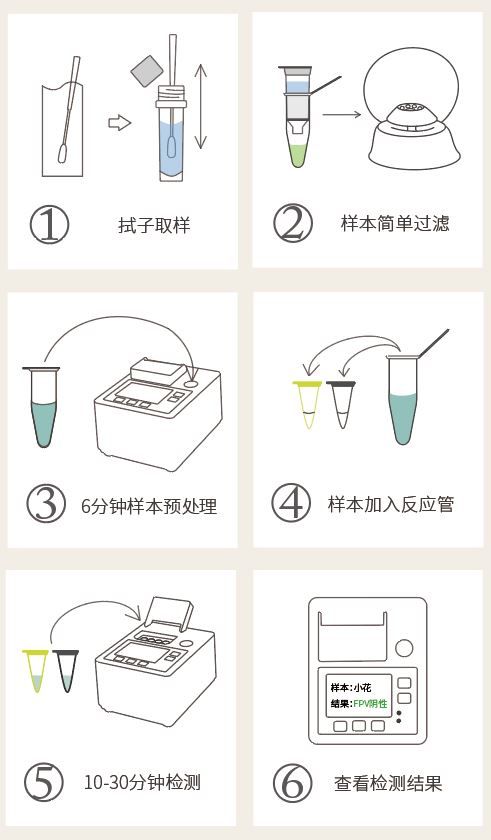 ① 拭子取样

② 样本简单过滤

③ 6分钟样本预处理

④ 样本加入反应管

⑤ 10-30分钟检测

样本:小花
结果:FPV阴性

⑥ 查看检测结果