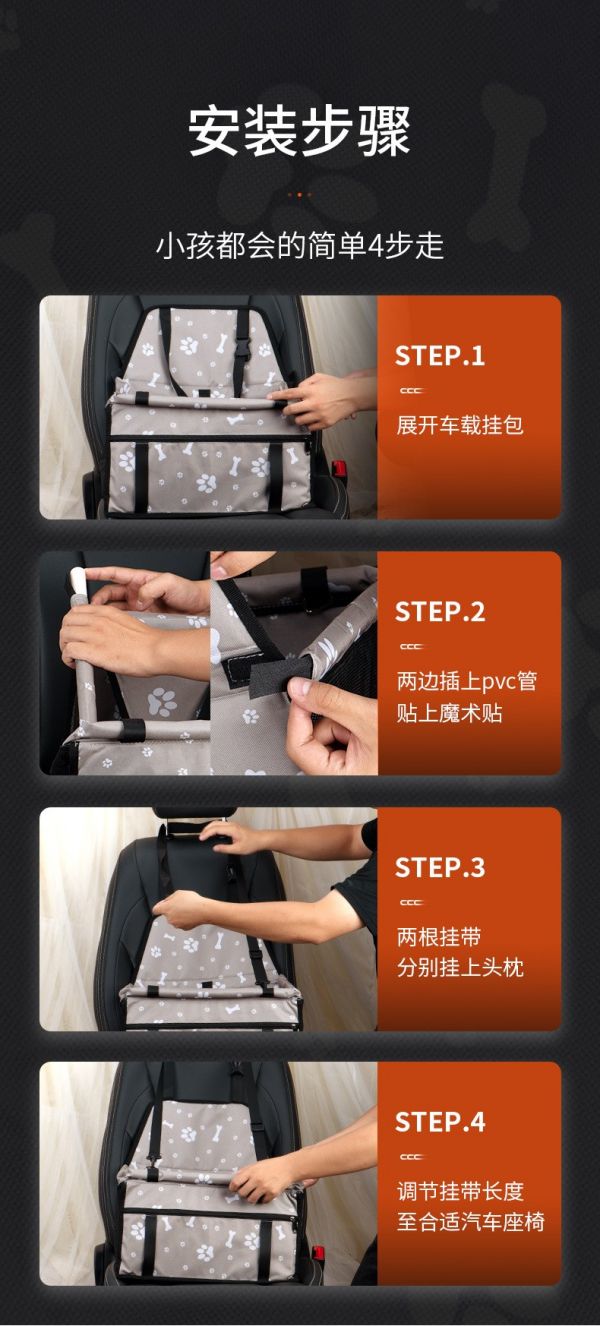 安装步骤

小孩都会的简单4步走

STEP.1

展开车载挂包

STEP.2

两边插上pvc管
贴上魔术贴

STEP.3

两根挂带
分别挂上头枕

STEP.4

调节挂带长度
至合适汽车座椅