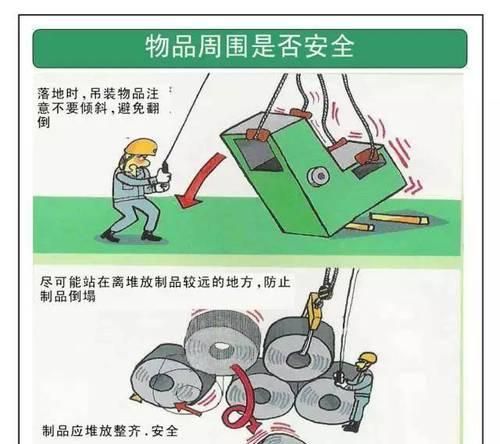 物品周围是否安全

落地时，吊装物品注意不要倾斜，避免翻倒

尽可能站在离堆放制品较远的地方，防止制品倒塌

制品应堆放整齐．安全