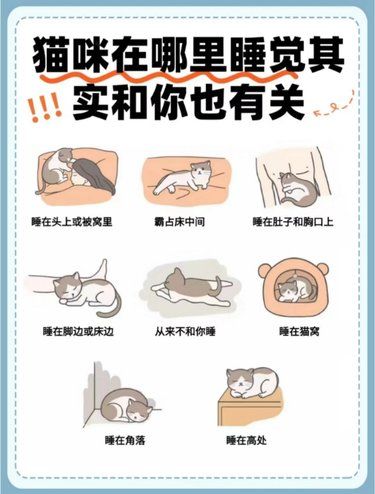 猫咪在哪里睡觉其实和你也有关

!!!

睡在头上或被窝里

霸占床中间

睡在肚子和胸口上

睡在脚边或床边

从来不和你睡

睡在猫窝

睡在角落

睡在高处