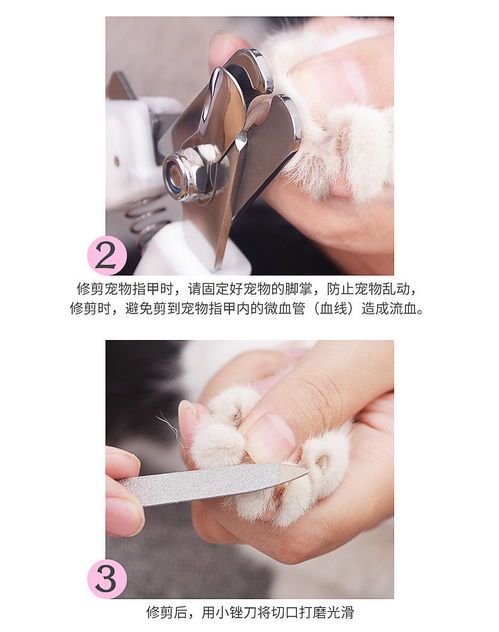 2

修剪宠物指甲时，请固定好宠物的脚掌，防止宠物乱动，修剪时，避免剪到宠物指甲内的微血管（血线）造成流血。

3

修剪后，用小锉刀将切口打磨光滑