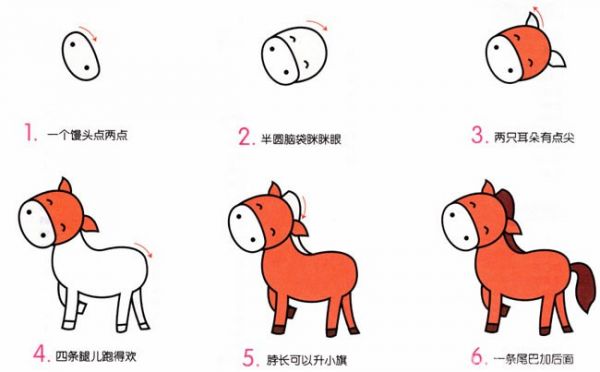 1. 一个馒头点两点

2. 半圆脑袋眯眯眼

3. 两只耳朵有点尖

4. 四条腿儿跑得欢

5. 脖长可以升小旗

6. 一条尾巴加后面