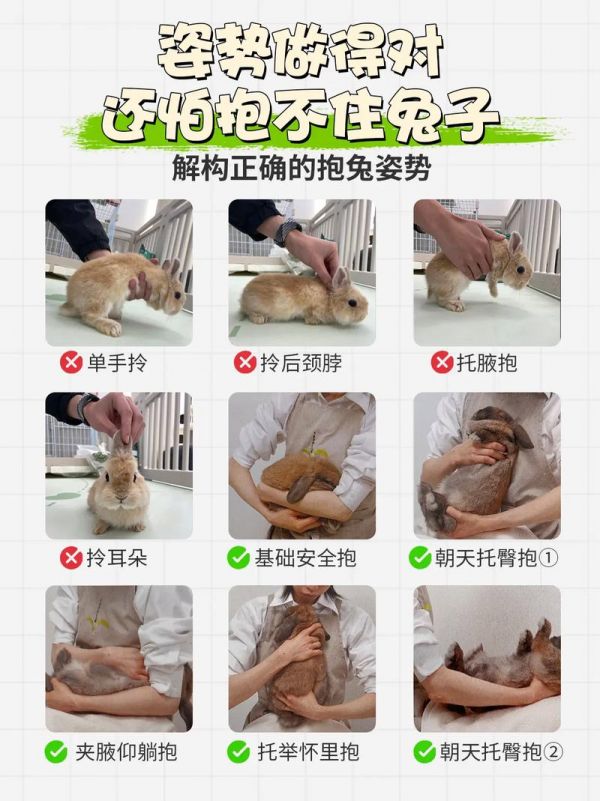 姿势做得对
还怕抱不住兔子
解构正确的抱兔姿势

单手拎
拎后颈脖
托腋抱

拎耳朵
基础安全抱
朝天托臀抱①

夹腋仰躺抱
托举怀里抱
朝天托臀抱②