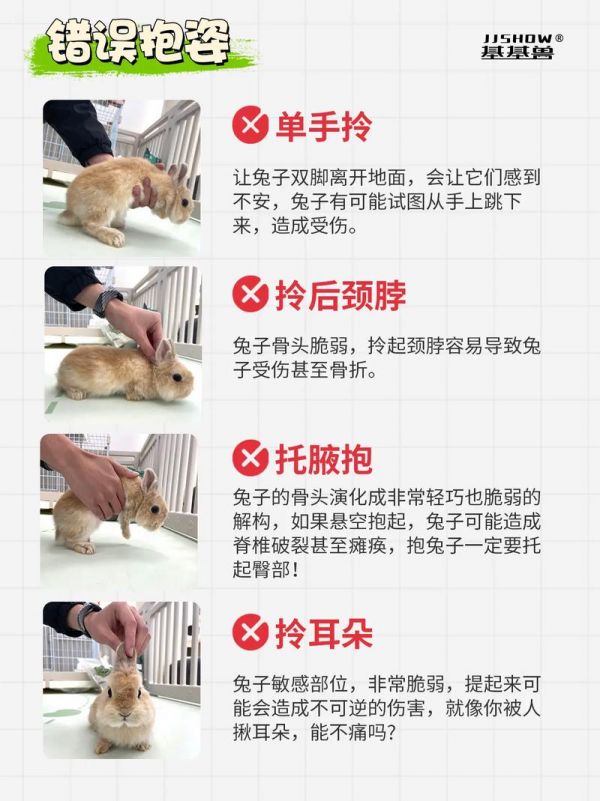 错误抱姿

JJSHOW®
基基兽

单手拎

让兔子双脚离开地面，会让它们感到不安，兔子有可能试图从手上跳下来，造成受伤。

拎后颈脖

兔子骨头脆弱，拎起颈脖容易导致兔子受伤甚至骨折。

托腋抱

兔子的骨头演化成非常轻巧也脆弱的解构，如果悬空抱起，兔子可能造成脊椎破裂甚至瘫痪，抱兔子一定要托起臀部！

拎耳朵

兔子敏感部位，非常脆弱，提起来可能会造成不可逆的伤害，就像你被人揪耳朵，能不痛吗?