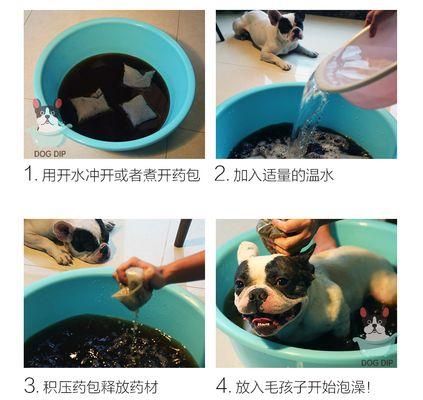 DOG DIP

1. 用开水冲开或者煮开药包

2. 加入适量的温水

3. 积压药包释放药材

DOG DIP

4. 放入毛孩子开始泡澡!