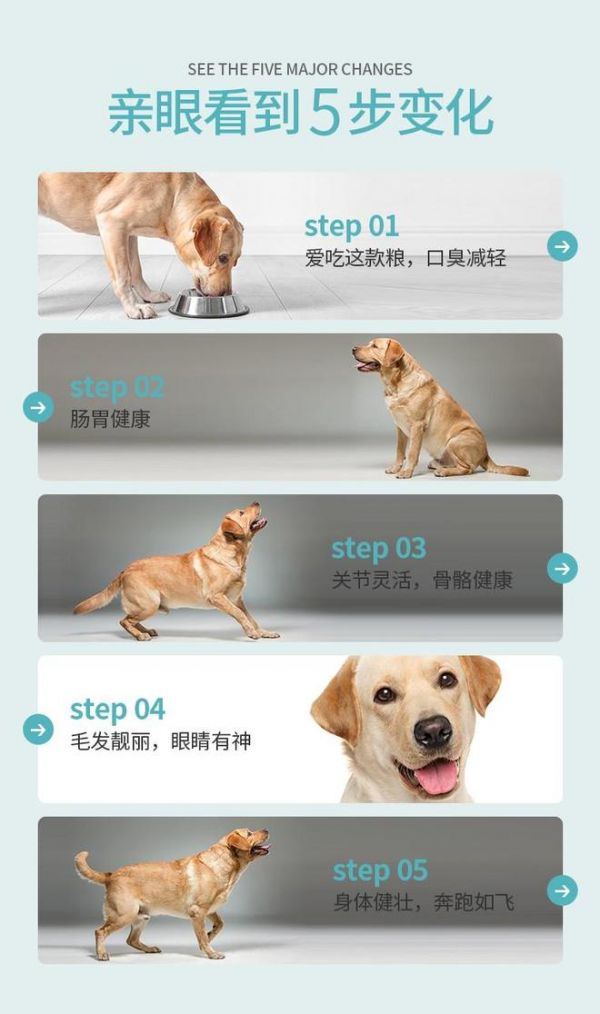 SEE THE FIVE MAJOR CHANGES
亲眼看到5步变化

step 01
爱吃这款粮，口臭减轻

step 02
肠胃健康

step 03
关节灵活，骨骼健康

step 04
毛发靓丽，眼睛有神

step 05
身体健壮，奔跑如飞