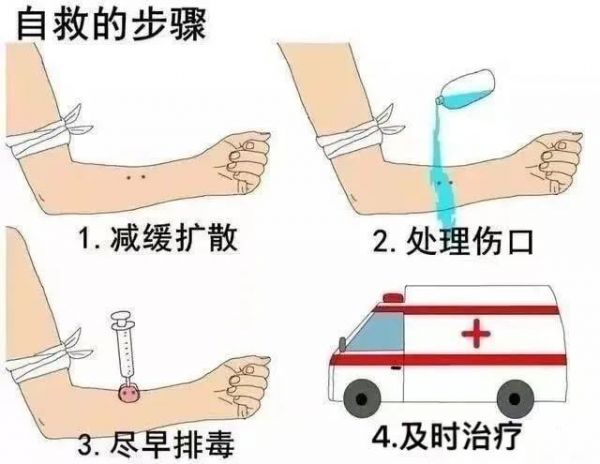 自救的步骤

1. 减缓扩散

2. 处理伤口

3. 尽早排毒

4.及时治疗