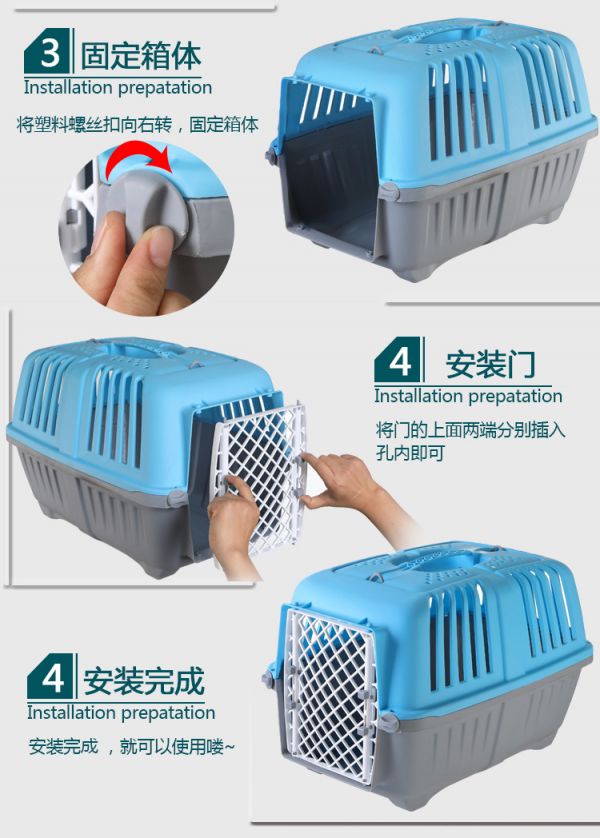 3 固定箱体
Installation prepatation
将塑料螺丝扣向右转，固定箱体

4 安装门
Installation prepatation
将门的上面两端分别插入孔内即可

4 安装完成
Installation prepatation
安装完成 ，就可以使用喽~