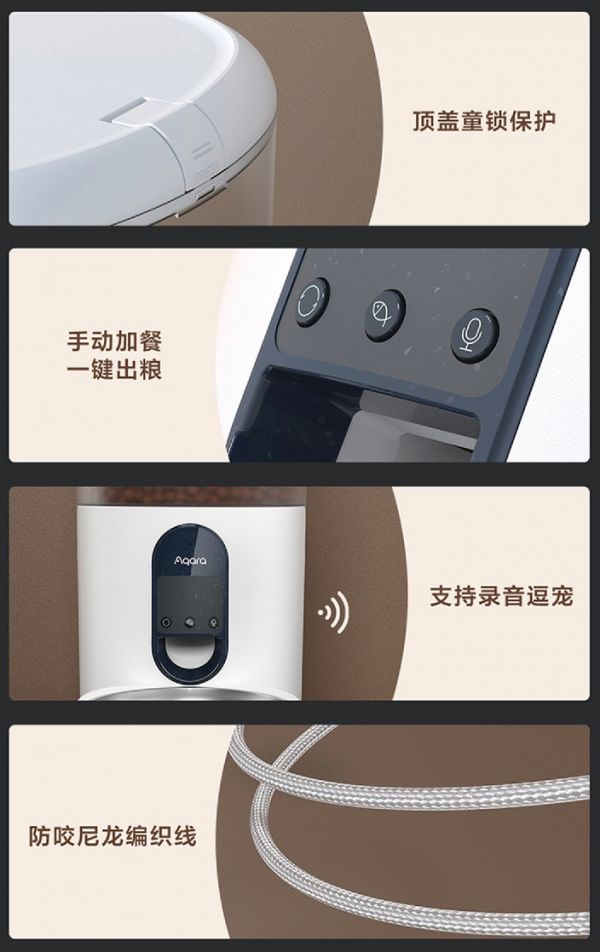 顶盖童锁保护

手动加餐
一键出粮

Aqara

支持录音逗宠

防咬尼龙编织线