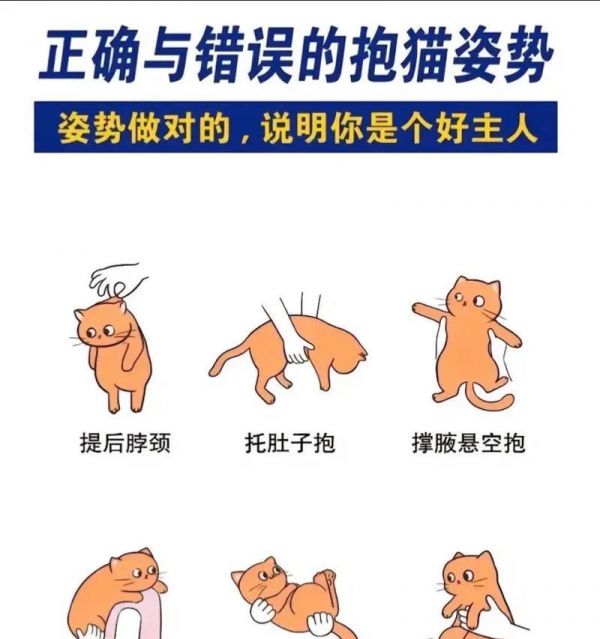 正确与错误的抱猫姿势

姿势做对的，说明你是个好主人

提后脖颈

托肚子抱

撑腋悬空抱