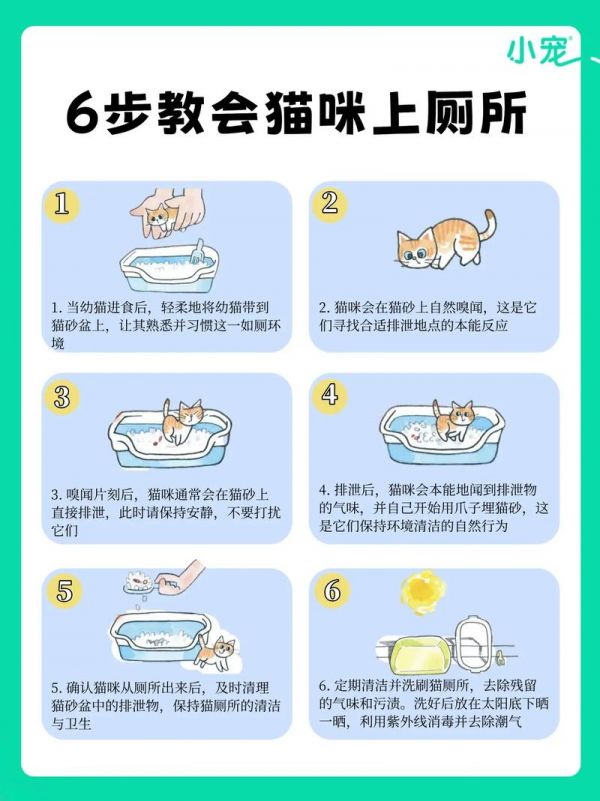 小宠

6步教会猫咪上厕所

1

1. 当幼猫进食后，轻柔地将幼猫带到猫砂盆上，让其熟悉并习惯这一如厕环境

2

2. 猫咪会在猫砂上自然嗅闻，这是它们寻找合适排泄地点的本能反应

3

3. 嗅闻片刻后，猫咪通常会在猫砂上直接排泄，此时请保持安静，不要打扰它们

4

4. 排泄后，猫咪会本能地闻到排泄物的气味，并自己开始用爪子埋猫砂，这是它们保持环境清洁的自然行为

5

5. 确认猫咪从厕所出来后，及时清理猫砂盆中的排泄物，保持猫厕所的清洁与卫生

6

6. 定期清洁并洗刷猫厕所，去除残留的气味和污渍。洗好后放在太阳底下晒一晒，利用紫外线消毒并去除潮气