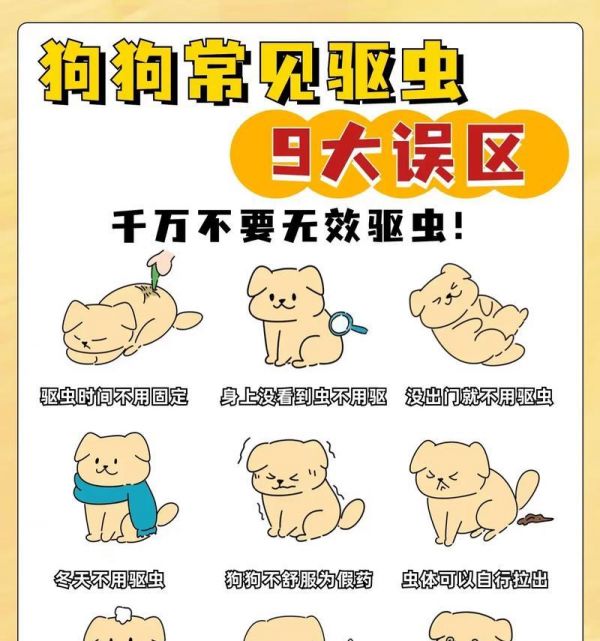 狗狗常见驱虫
9大误区

千万不要无效驱虫！

驱虫时间不用固定

身上没看到虫不用驱

没出门就不用驱虫

冬天不用驱虫

狗狗不舒服为假药

虫体可以自行拉出