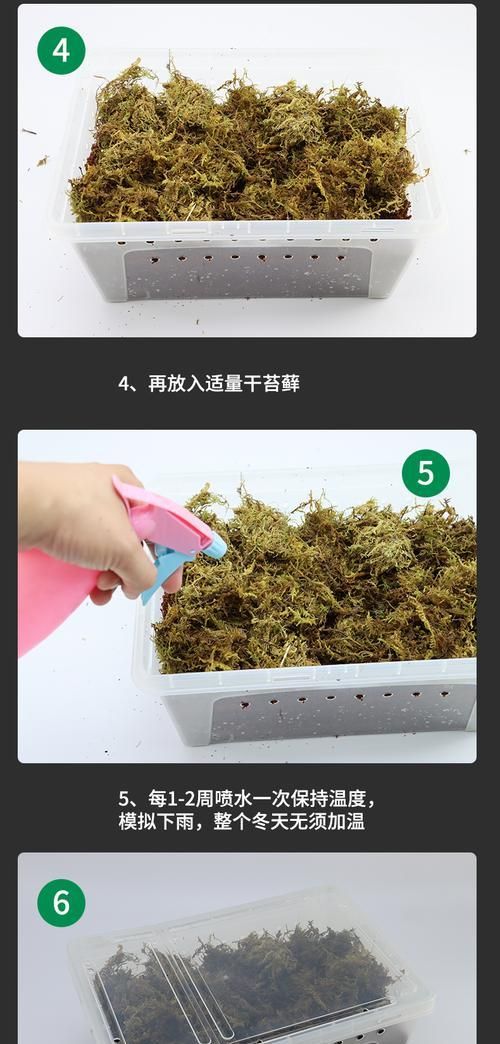 4

4、再放入适量干苔藓

5

5、每1-2周喷水一次保持温度，模拟下雨，整个冬天无须加温

6