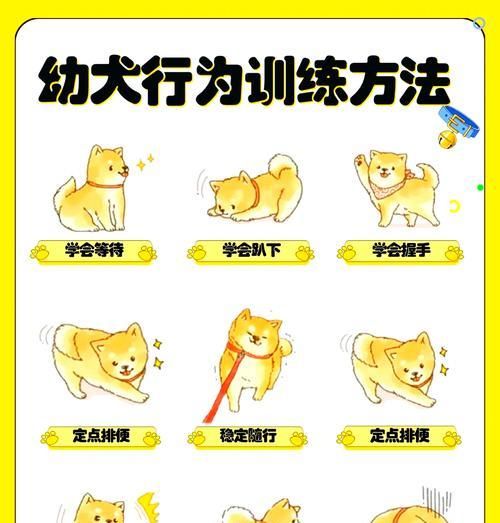 幼犬行为训练方法

学会等待

学会趴下

学会握手

定点排便

稳定随行

定点排便