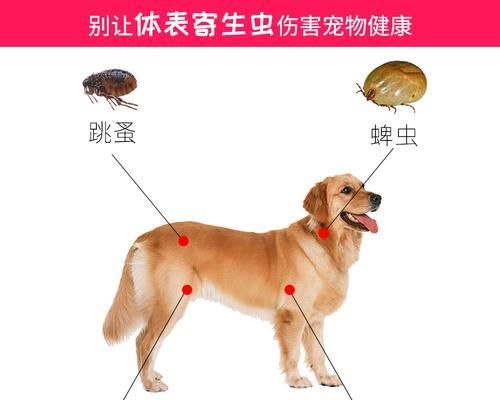 别让体表寄生虫伤害宠物健康

跳蚤

蜱虫