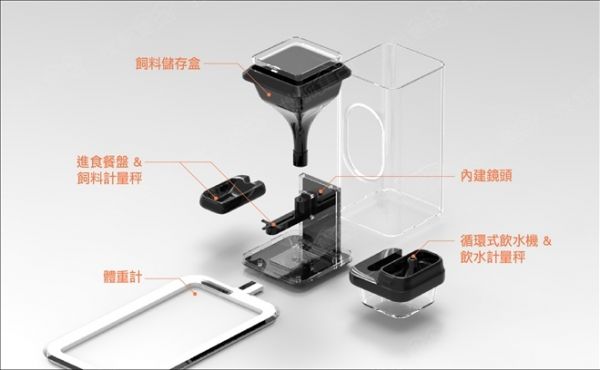 飼料儲存盒

進食餐盤 &
飼料計量秤

內建鏡頭

循環式飲水機 &
飲水計量秤

體重計