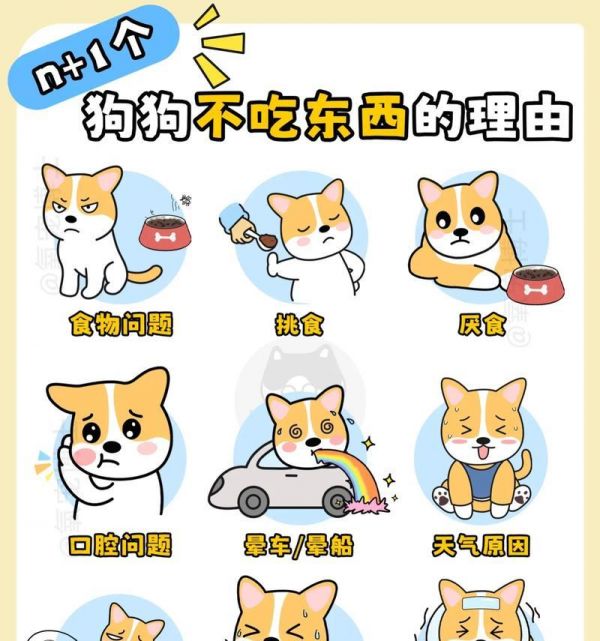 n+1个
狗狗不吃东西的理由

食物问题
挑食
厌食

口腔问题
晕车/晕船
天气原因