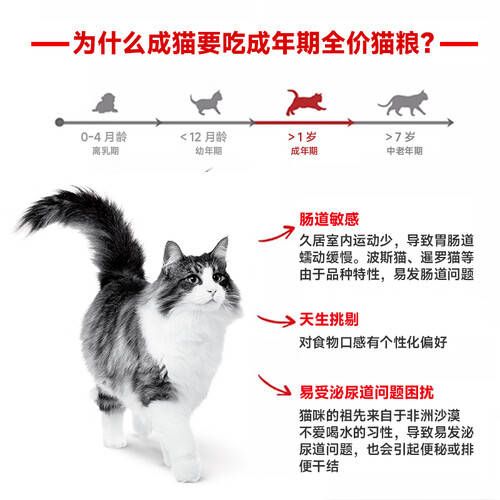 为什么成猫要吃成年期全价猫粮？

0-4 月龄
离乳期

< 12 月龄
幼年期

> 1 岁
成年期

> 7 岁
中老年期

肠道敏感
久居室内运动少，导致胃肠道蠕动缓慢。波斯猫、暹罗猫等由于品种特性，易发肠道问题

天生挑剔
对食物口感有个性化偏好

易受泌尿道问题困扰
猫咪的祖先来自于非洲沙漠不爱喝水的习性，导致易发泌尿道问题，也会引起便秘或排便干结