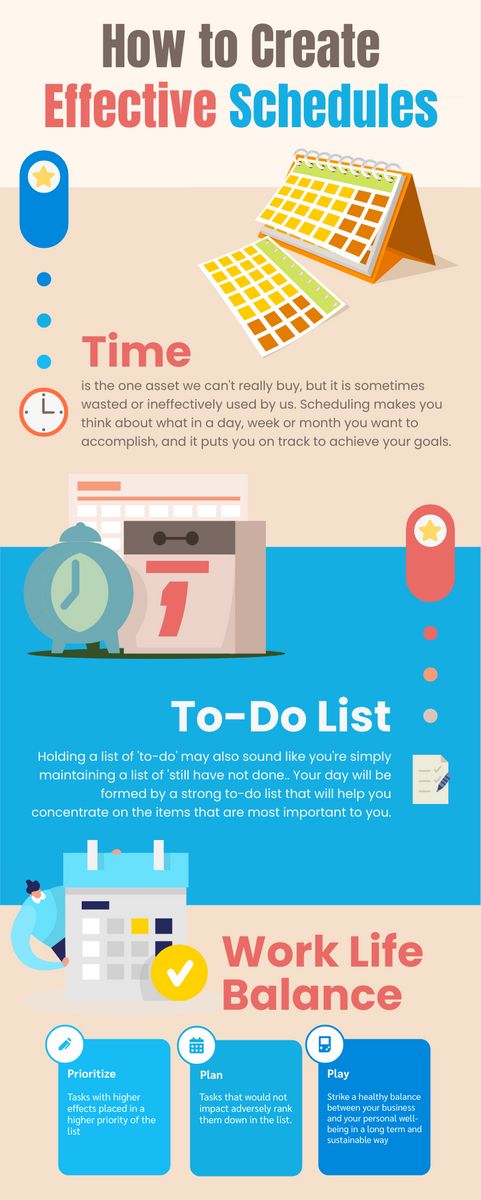 How to Create
Effective Schedules

Time
is the one asset we can't really buy, but it is sometimes wasted or ineffectively used by us. Scheduling makes you think about what in a day, week or month you want to accomplish, and it puts you on track to achieve your goals.

1

To-Do List
Holding a list of 'to-do' may also sound like you're simply maintaining a list of 'still have not done.. Your day will be formed by a strong to-do list that will help you concentrate on the items that are most important to you.

Work Life Balance

Prioritize
Tasks with higher effects placed in a higher priority of the list

Plan
Tasks that would not impact adversely rank them down in the list.

Play
Strike a healthy balance between your business and your personal well-being in a long term and sustainable way